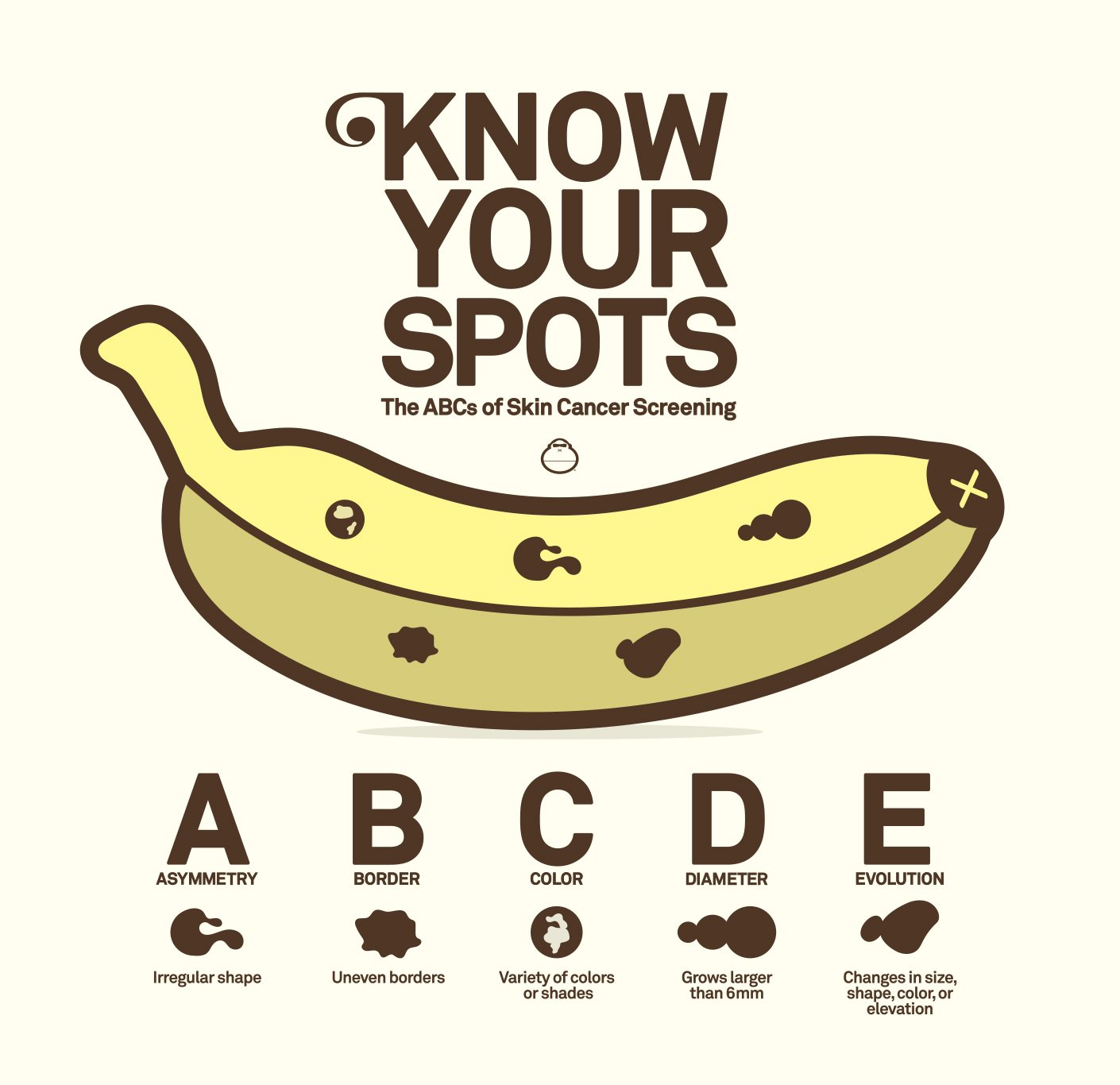 KNOW YOUR SPOTS

The ABCs of Skin Cancer Screening

A
ASYMMETRY
Irregular shape

B
BORDER
Uneven borders

C
COLOR
Variety of colors or shades

D
DIAMETER
Grows larger than 6mm

E
EVOLUTION
Changes in size, shape, color, or elevation